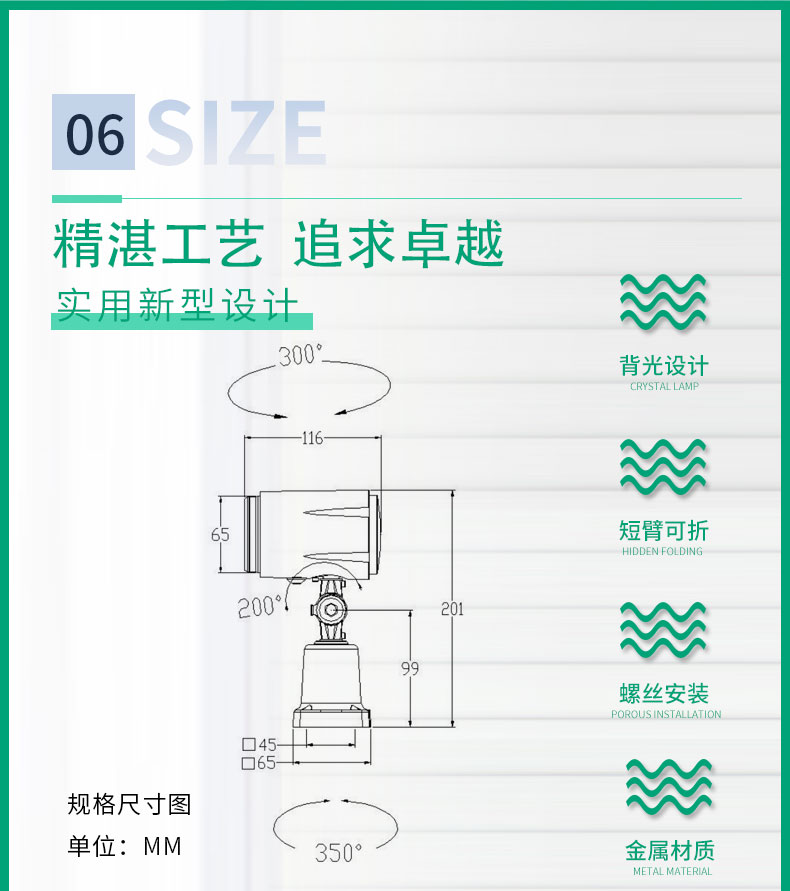 06 SIZE

精湛工艺 追求卓越

实用新型设计

300°

116

65

200°

201

99

□45

□65

350°

规格尺寸图

单位：MM

背光设计
CRYSTAL LAMP

短臂可折
HIDDEN FOLDING

螺丝安装
POROUS INSTALLATION

金属材质
METAL MATERIAL